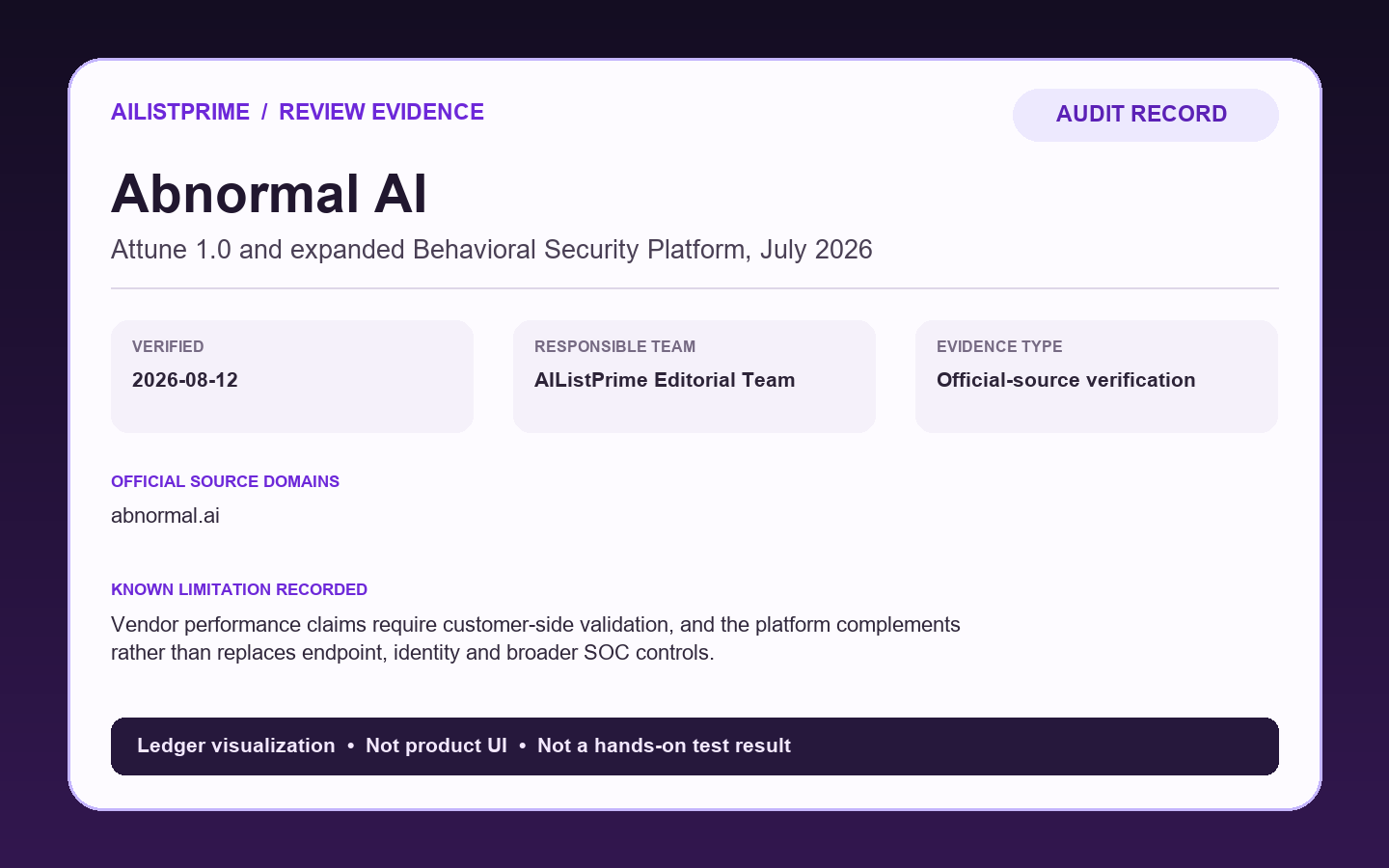 AILISTPRIME / REVIEW EVIDENCE

AUDIT RECORD

Abnormal AI

Attune 1.0 and expanded Behavioral Security Platform, July 2026

VERIFIED
2026-08-12

RESPONSIBLE TEAM
AIListPrime Editorial Team

EVIDENCE TYPE
Official-source verification

OFFICIAL SOURCE DOMAINS
abnormal.ai

KNOWN LIMITATION RECORDED
Vendor performance claims require customer-side validation, and the platform complements rather than replaces endpoint, identity and broader SOC controls.

Ledger visualization • Not product UI • Not a hands-on test result